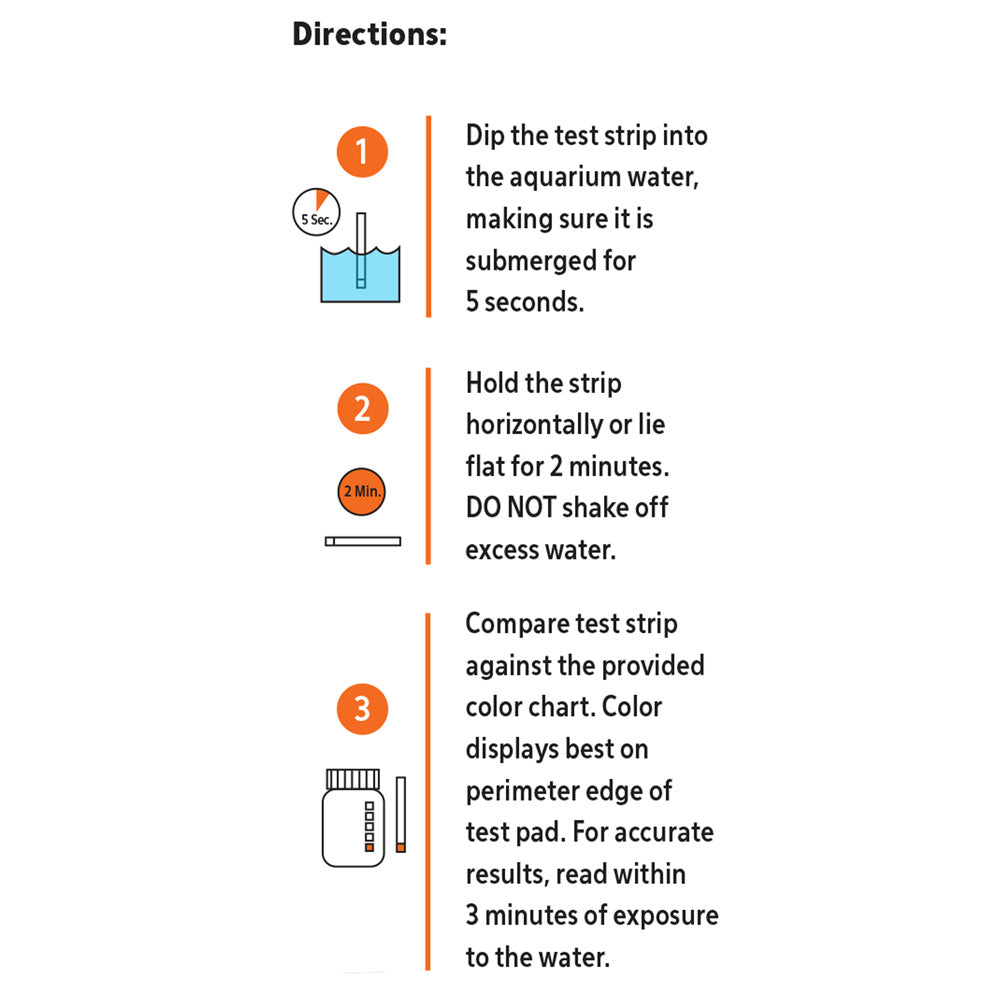 Directions:

1

5 Sec.

Dip the test strip into the aquarium water, making sure it is submerged for 5 seconds.

2

2 Min.

Hold the strip horizontally or lie flat for 2 minutes. DO NOT shake off excess water.

3

Compare test strip against the provided color chart. Color displays best on perimeter edge of test pad. For accurate results, read within 3 minutes of exposure to the water.