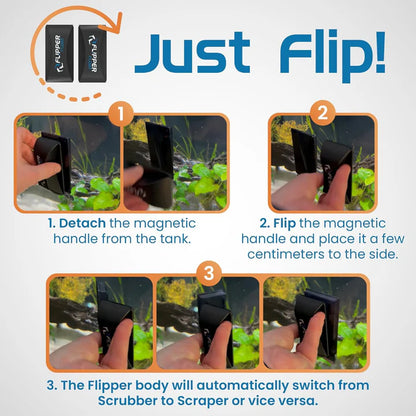 FLIPPER

FLIPPER

Just Flip!

1

2

1. Detach the magnetic handle from the tank.

2. Flip the magnetic handle and place it a few centimeters to the side.

3

3. The Flipper body will automatically switch from Scrubber to Scraper or vice versa.